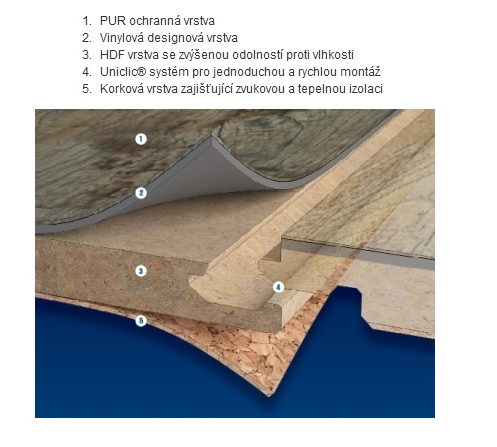 1. PUR ochranná vrstva
2. Vinylová designová vrstva
3. HDF vrstva se zvýšenou odolností proti vlhkosti
4. Uniclic® systém pro jednoduchou a rychlou montáž
5. Korková vrstva zajišťující zvukovou a tepelnou izolaci

1

2

3

4

5